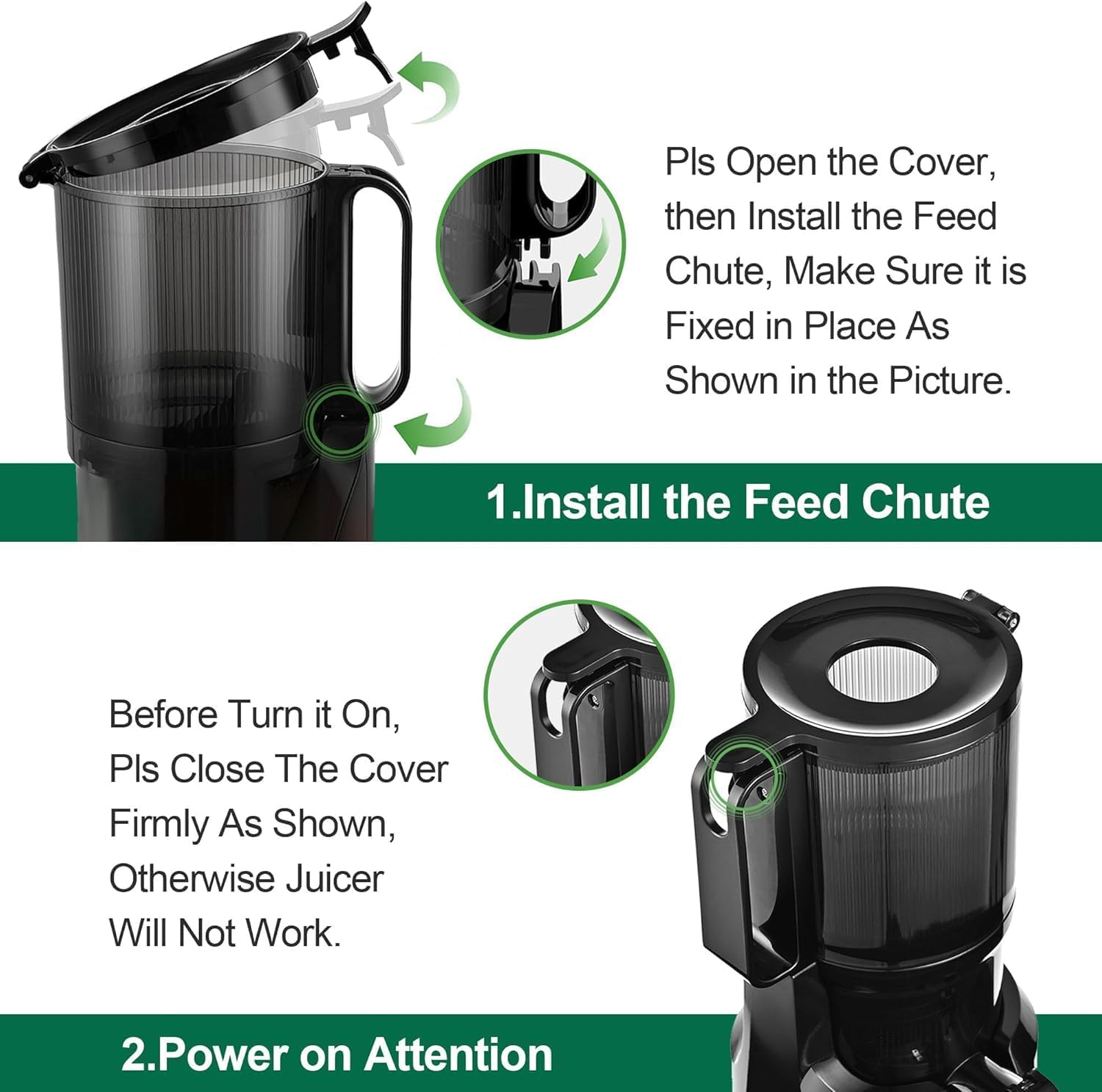 Pls Open the Cover, then Install the Feed Chute, Make Sure it is Fixed in Place As Shown in the Picture.

1.Install the Feed Chute

Before Turn it On, Pls Close The Cover Firmly As Shown, Otherwise Juicer Will Not Work.

2.Power on Attention